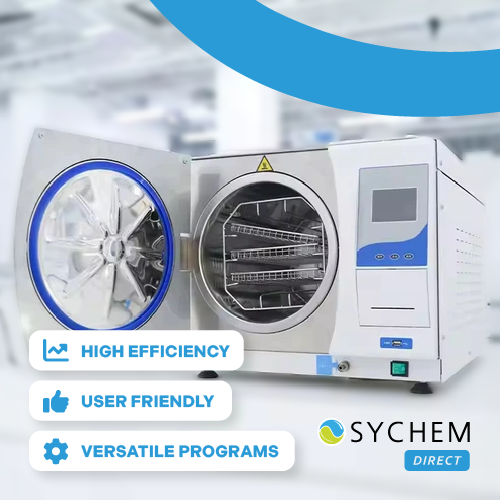 HIGH EFFICIENCY

USER FRIENDLY

VERSATILE PROGRAMS

SYCHEM
DIRECT